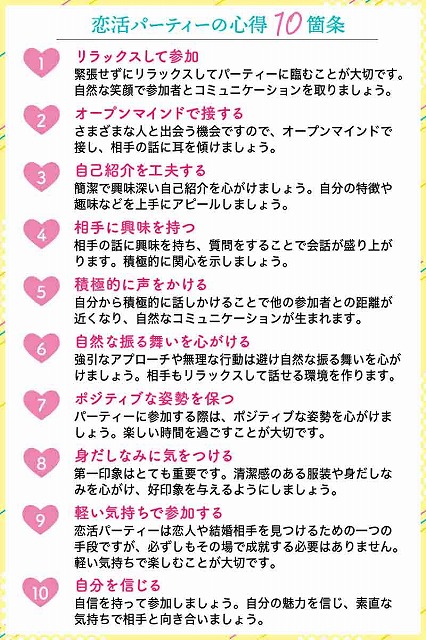 恋活パーティーの心得10箇条

1
リラックスして参加
緊張せずにリラックスしてパーティーに臨むことが大切です。自然な笑顔で参加者とコミュニケーションを取りましょう。

2
オープンマインドで接する
さまざまな人と出会う機会ですので、オープンマインドで接し、相手の話に耳を傾けましょう。

3
自己紹介を工夫する
簡潔で興味深い自己紹介を心がけましょう。自分の特徴や趣味などを上手にアピールしましょう。

4
相手に興味を持つ
相手の話に興味を持ち、質問をすることで会話が盛り上がります。積極的に関心を示しましょう。

5
積極的に声をかける
自分から積極的に話しかけることで他の参加者との距離が近くなり、自然なコミュニケーションが生まれます。

6
自然な振る舞いを心がける
強引なアプローチや無理な行動は避け自然な振る舞いを心がけましょう。相手もリラックスして話せる環境を作ります。

7
ポジティブな姿勢を保つ
パーティーに参加する際は、ポジティブな姿勢を心がけましょう。楽しい時間を過ごすことが大切です。

8
身だしなみに気をつける
第一印象はとても重要です。清潔感のある服装や身だしなみを心がけ、好印象を与えるようにしましょう。

9
軽い気持ちで参加する
恋活パーティーは恋人や結婚相手を見つけるための一つの手段ですが、必ずしもその場で成就する必要はありません。軽い気持ちで楽しむことが大切です。

10
自分を信じる
自信を持って参加しましょう。自分の魅力を信じ、素直な気持ちで相手と向き合いましょう。